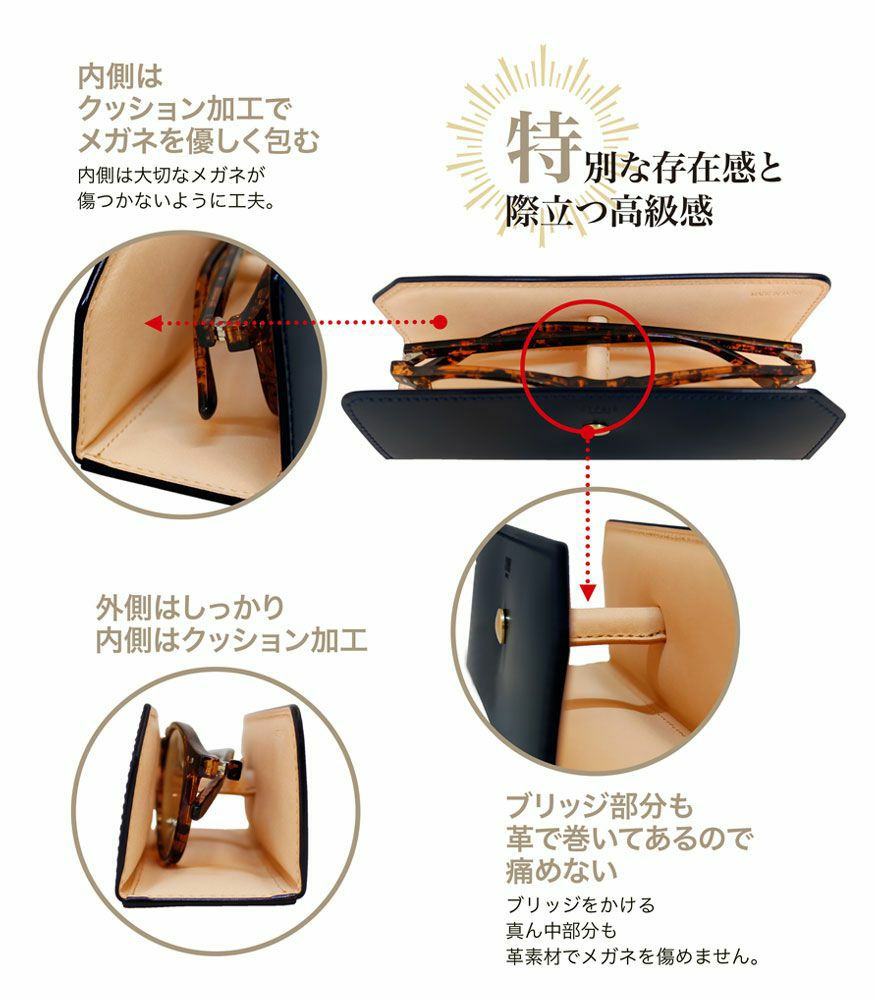 内側は
クッション加工で
メガネを優しく包む
内側は大切なメガネが
傷つかないように工夫。

特別な存在感と
際立つ高級感

外側はしっかり
内側はクッション加工

ブリッジ部分も
革で巻いてあるので
痛めない
ブリッジをかける
真ん中部分も
革素材でメガネを傷めません。