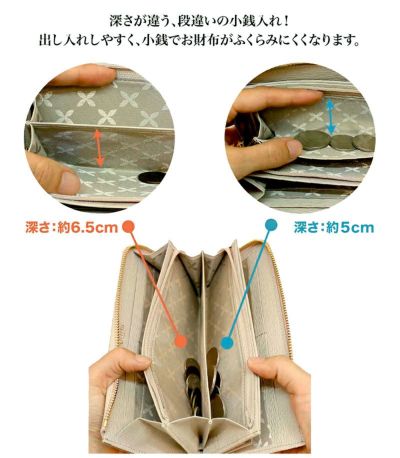 深さが違う、段違いの小銭入れ！
出し入れしやすく、小銭でお財布がふくらみにくくなります。

深さ：約6.5cm

深さ：約5cm