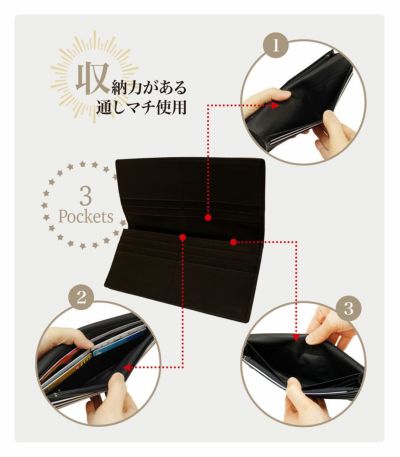 収納力がある
通しマチ使用

1

3
Pockets

2

3