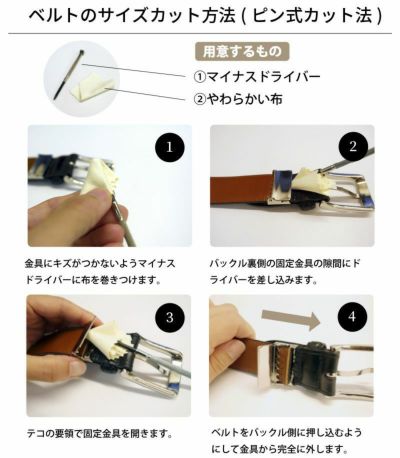 ベルトのサイズカット方法 ( ピン式カット法 )

用意するもの

①マイナスドライバー
②やわらかい布

1

金具にキズがつかないようマイナスドライバーに布を巻きつけます。

2

バックル裏側の固定金具の隙間にドライバーを差し込みます。

3

テコの要領で固定金具を開きます。

4

ベルトをバックル側に押し込むようにして金具から完全に外します。